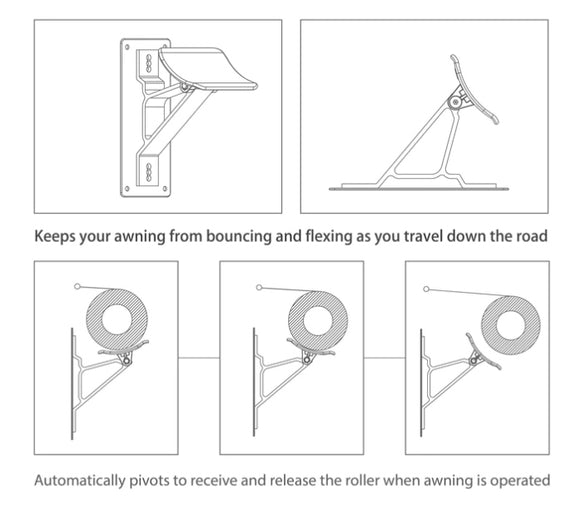 Keeps your awning from bouncing and flexing as you travel down the road

Automatically pivots to receive and release the roller when awning is operated